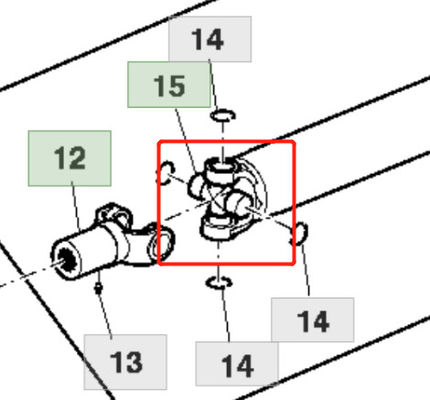 14
15
12
14
13
14