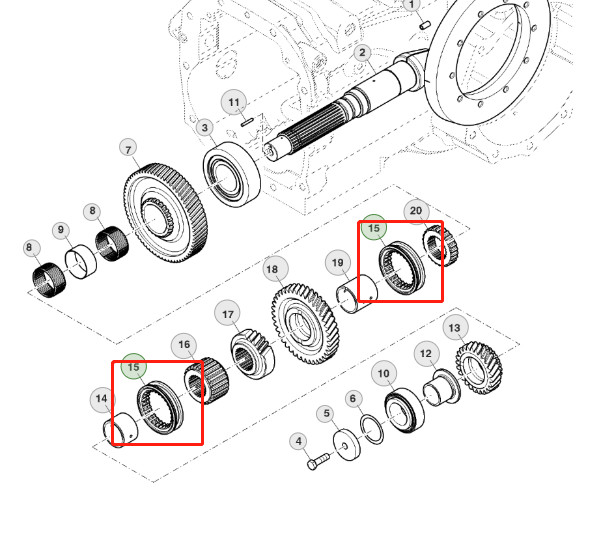 1
2
11
3
7
8
9
8
20
15
19
18
17
16
15
14
13
12
10
6
5
4