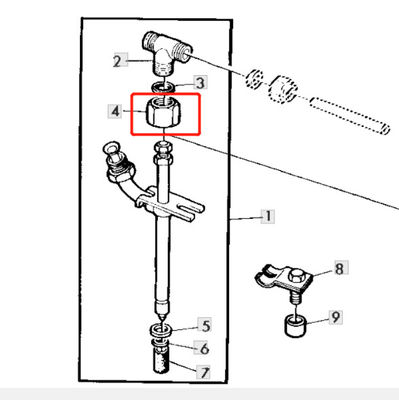 2
3
4
1
8
9
5
6
7